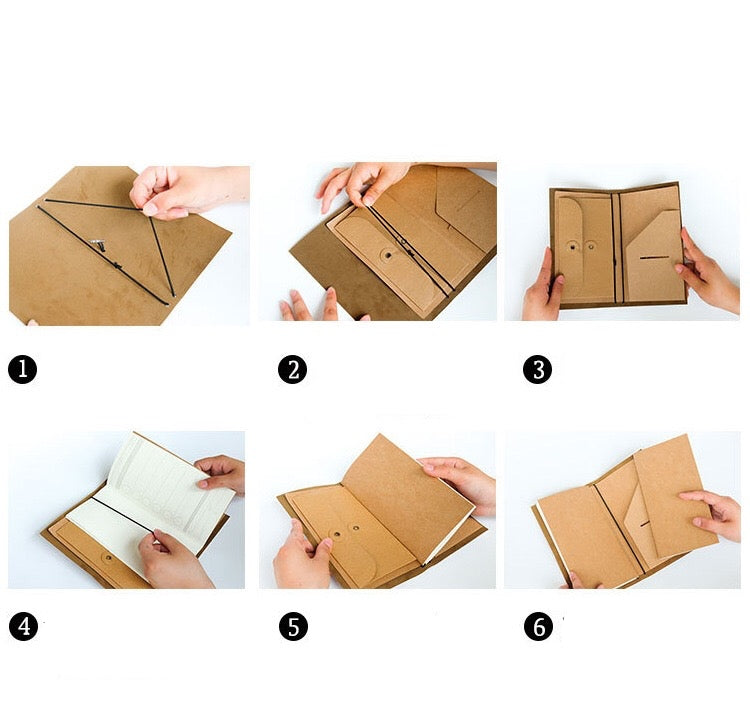 1

2

3

4

5

6